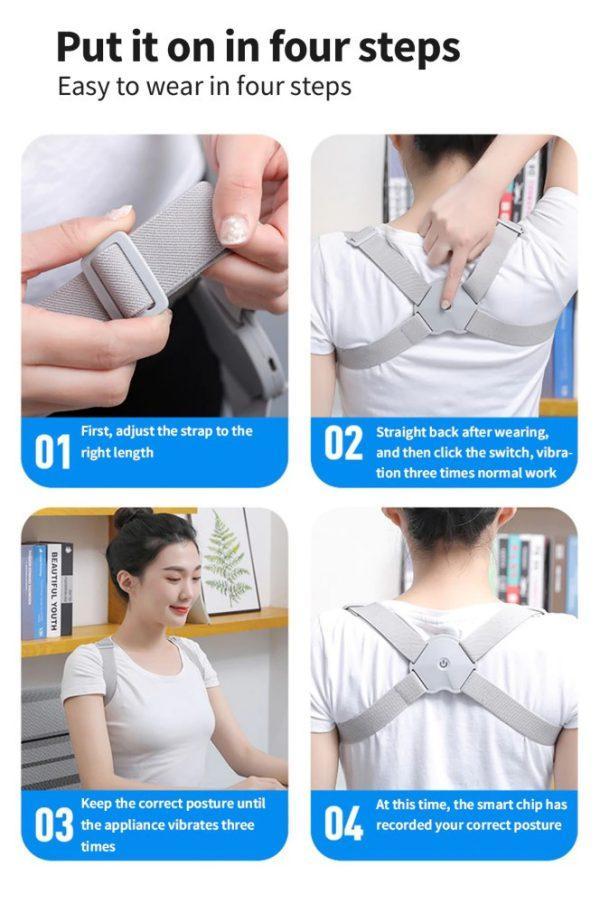 Put it on in four steps
Easy to wear in four steps

01 First, adjust the strap to the right length

02 Straight back after wearing, and then click the switch, vibration three times normal work

BEAUTIFUL YOUTH

03 Keep the correct posture until the appliance vibrates three times

04 At this time, the smart chip has recorded your correct posture