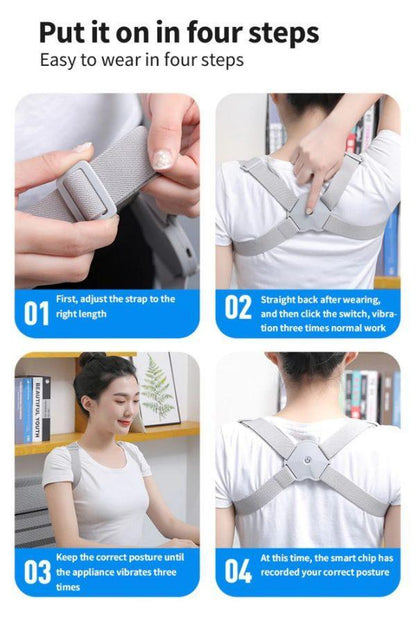 Put it on in four steps
Easy to wear in four steps

01 First, adjust the strap to the right length

02 Straight back after wearing, and then click the switch, vibration three times normal work

BEAUTIFUL YOUTH

03 Keep the correct posture until the appliance vibrates three times

04 At this time, the smart chip has recorded your correct posture