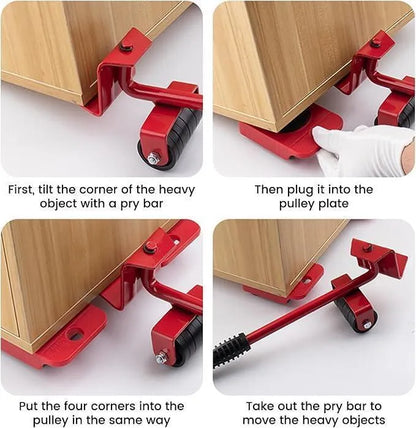 First, tilt the corner of the heavy object with a pry bar

Then plug it into the pulley plate

Put the four corners into the pulley in the same way

Take out the pry bar to move the heavy objects